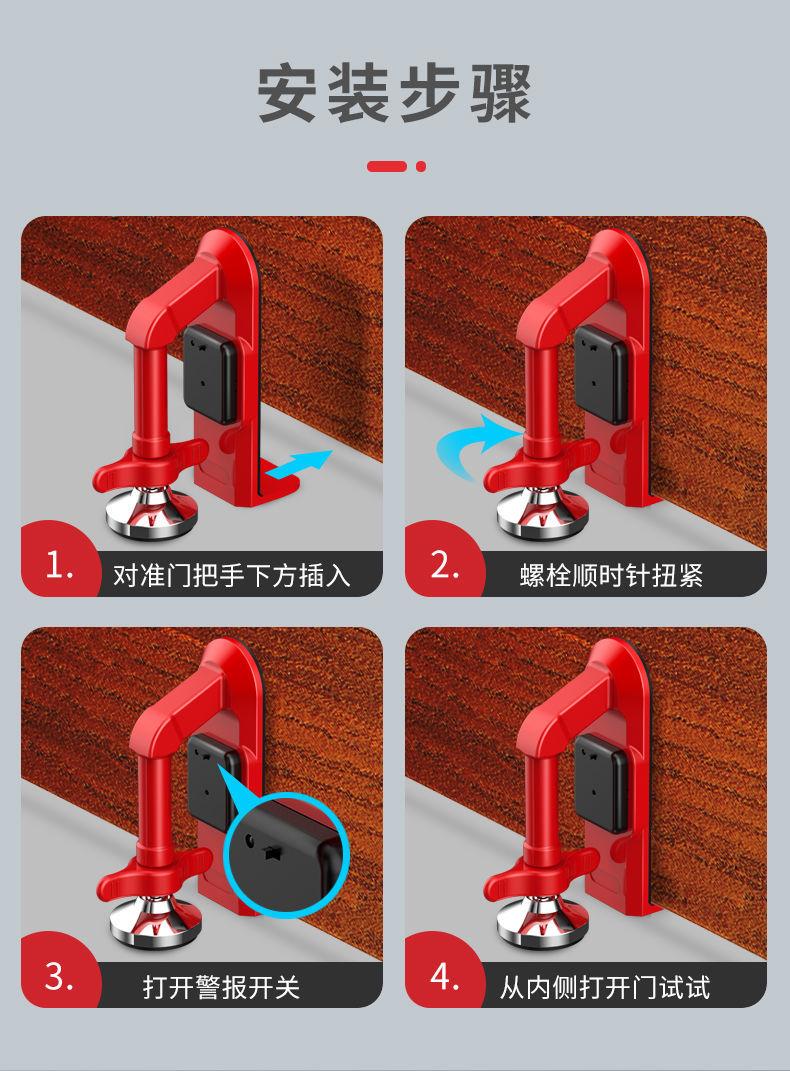 安装步骤

1. 对准门把手下方插入

2. 螺栓顺时针扭紧

3. 打开警报开关

4. 从内侧打开门试试