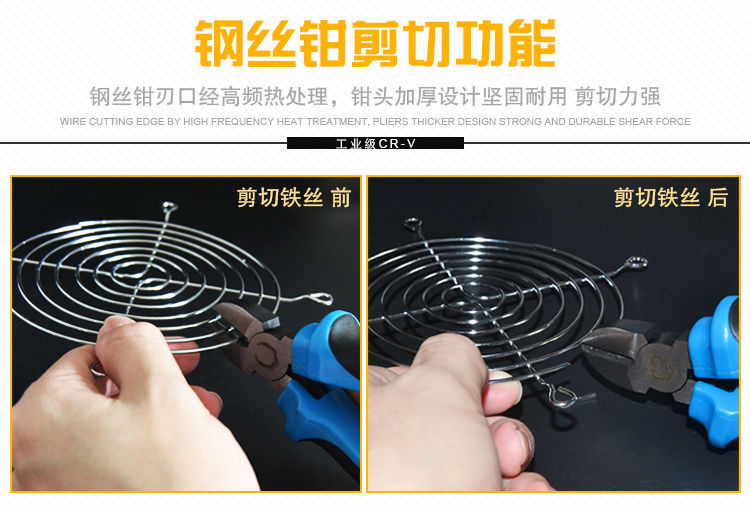 钢丝钳剪切功能

钢丝钳刃口经高频热处理，钳头加厚设计坚固耐用 剪切力强

WIRE CUTTING EDGE BY HIGH FREQUENCY HEAT TREATMENT, PLIERS THICKER DESIGN STRONG AND DURABLE SHEAR FORCE

工业级CR-V

剪切铁丝 前

剪切铁丝 后