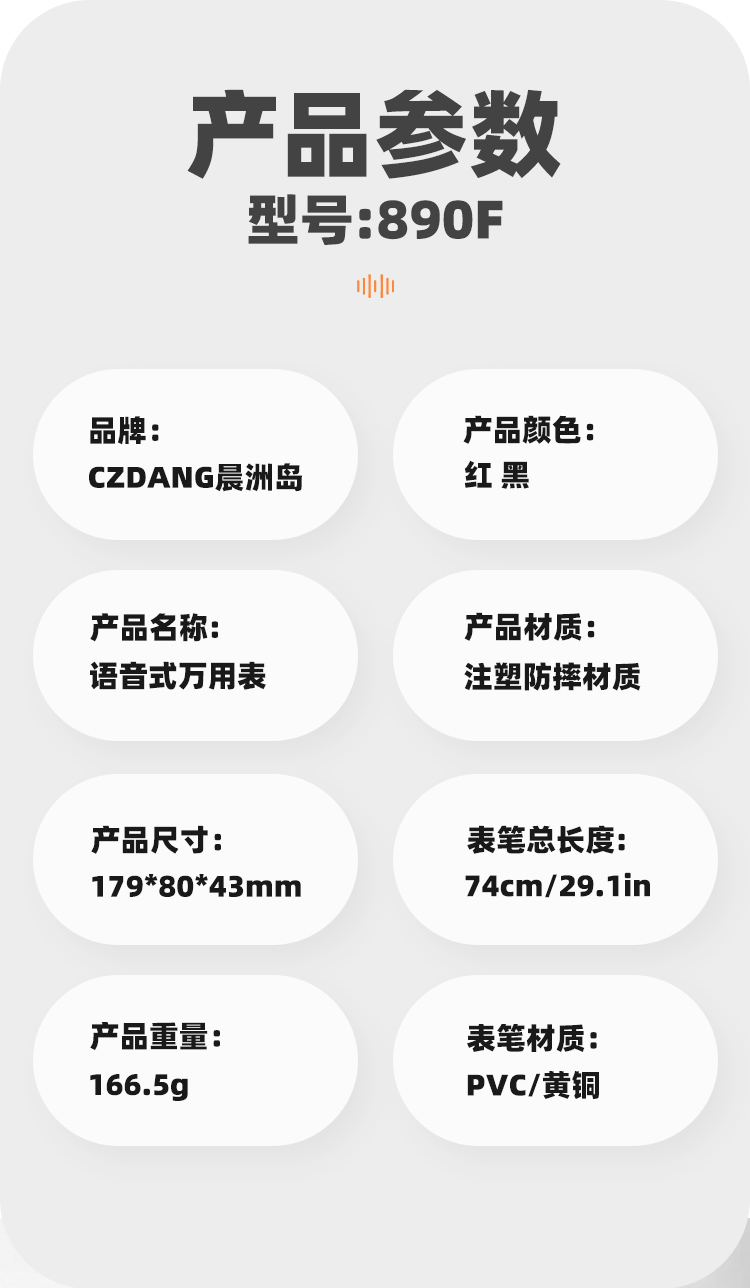 产品参数
型号:890F

品牌:
CZDANG晨洲岛

产品颜色:
红 黑

产品名称:
语音式万用表

产品材质:
注塑防摔材质

产品尺寸:
179*80*43mm

表笔总长度:
74cm/29.1in

产品重量:
166.5g

表笔材质:
PVC/黄铜