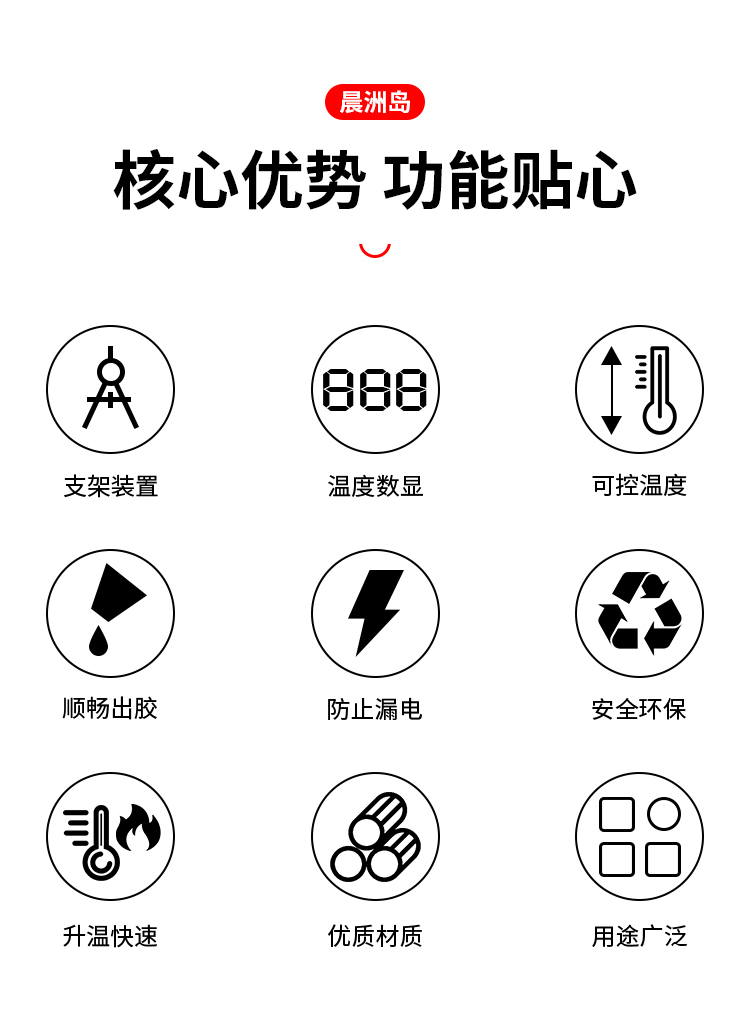 晨洲岛

核心优势 功能贴心

支架装置

温度数显

可控温度

顺畅出胶

防止漏电

安全环保

升温快速

优质材质

用途广泛