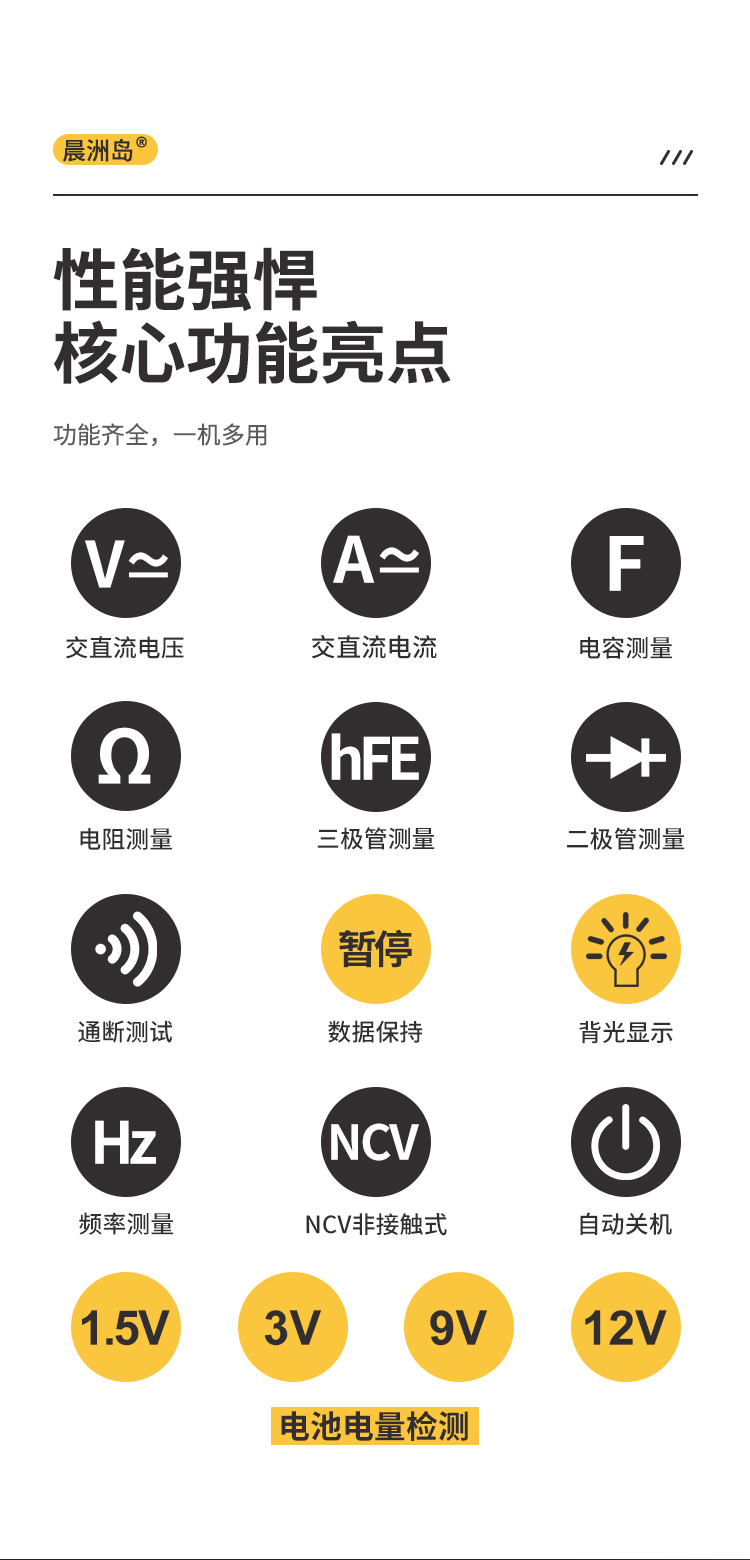 晨洲岛®

///

性能强悍
核心功能亮点

功能齐全，一机多用

V≃
交直流电压

A≃
交直流电流

F
电容测量

Ω
电阻测量

hFE
三极管测量

二极管测量

通断测试

暂停
数据保持

背光显示

Hz
频率测量

NCV
NCV非接触式

自动关机

1.5V 3V 9V 12V

电池电量检测