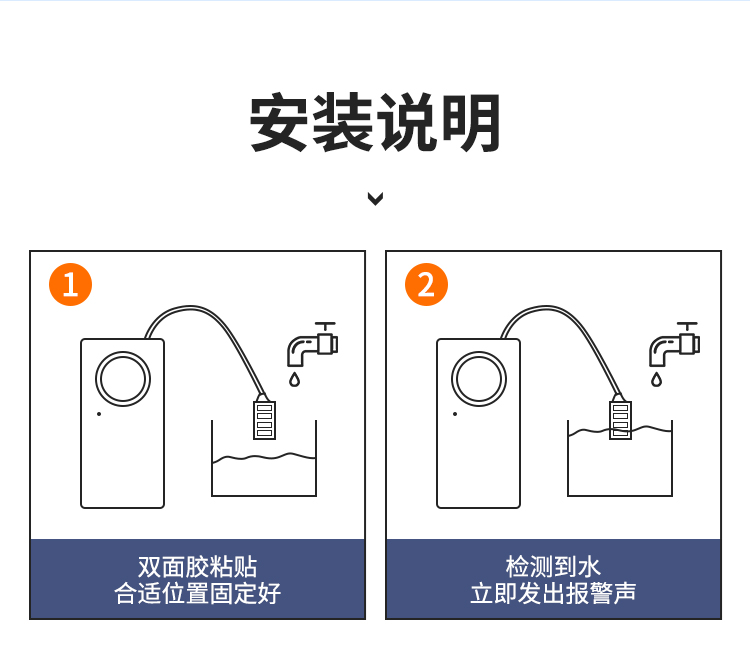 安装说明

1

双面胶粘贴
合适位置固定好

2

检测到水
立即发出报警声