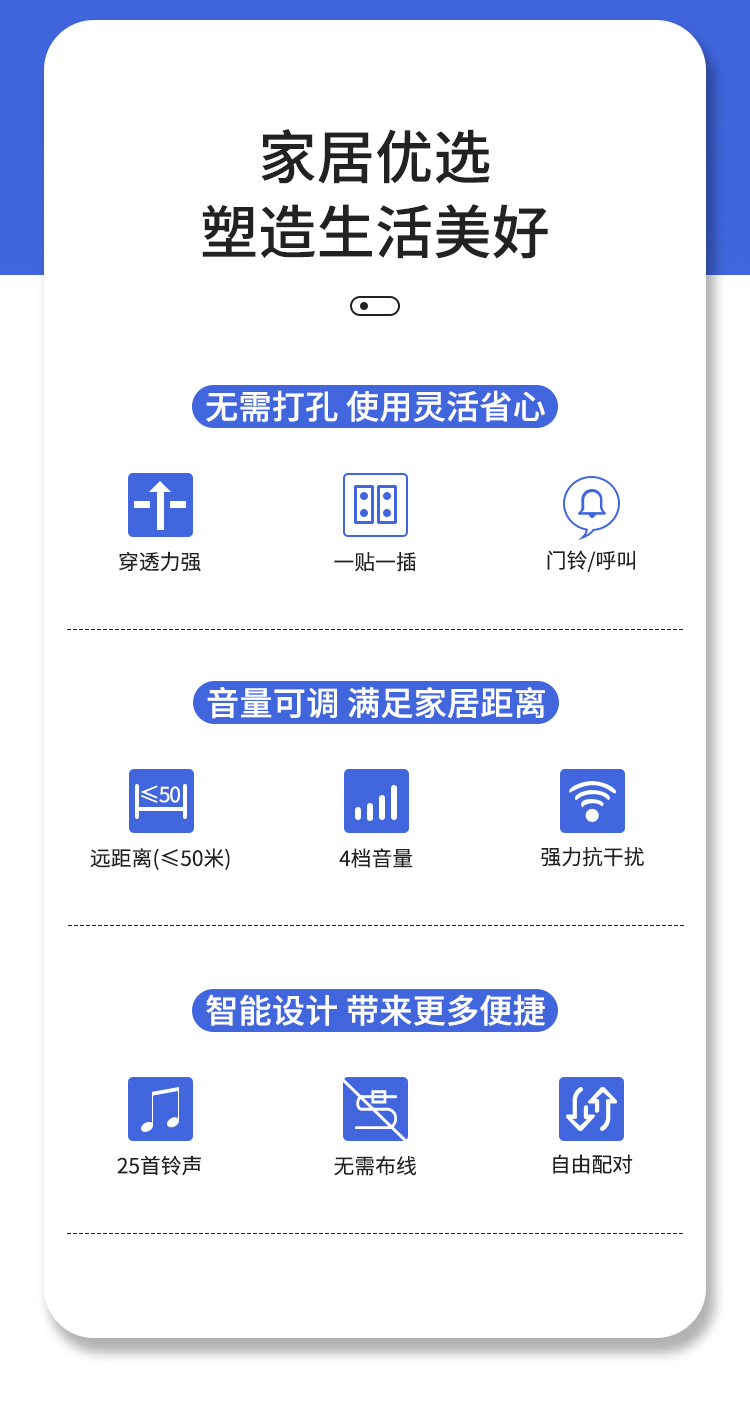 家居优选
塑造生活美好

无需打孔 使用灵活省心

穿透力强

一贴一插

门铃/呼叫

音量可调 满足家居距离

≤50

远距离(≤50米)

4档音量

强力抗干扰

智能设计 带来更多便捷

25首铃声

无需布线

自由配对